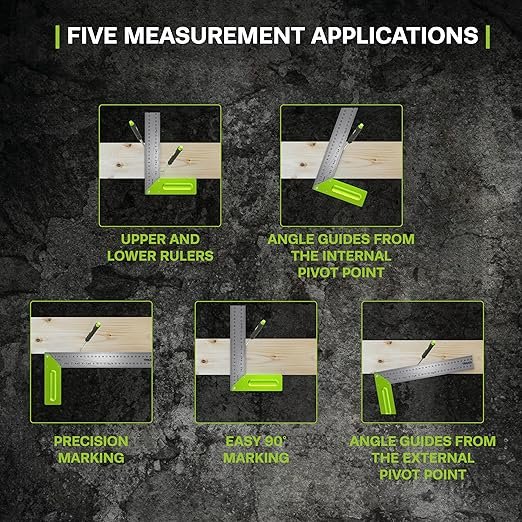 | FIVE MEASUREMENT APPLICATIONS |

UPPER AND LOWER RULERS

ANGLE GUIDES FROM THE INTERNAL PIVOT POINT

PRECISION MARKING

EASY 90° MARKING

ANGLE GUIDES FROM THE EXTERNAL PIVOT POINT